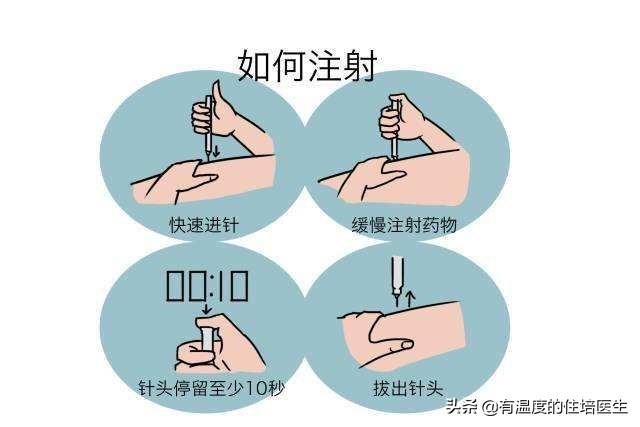 如何注射

快速进针

缓慢注射药物

00:10

针头停留至少10秒

拔出针头

头条 @有温度的住培医生